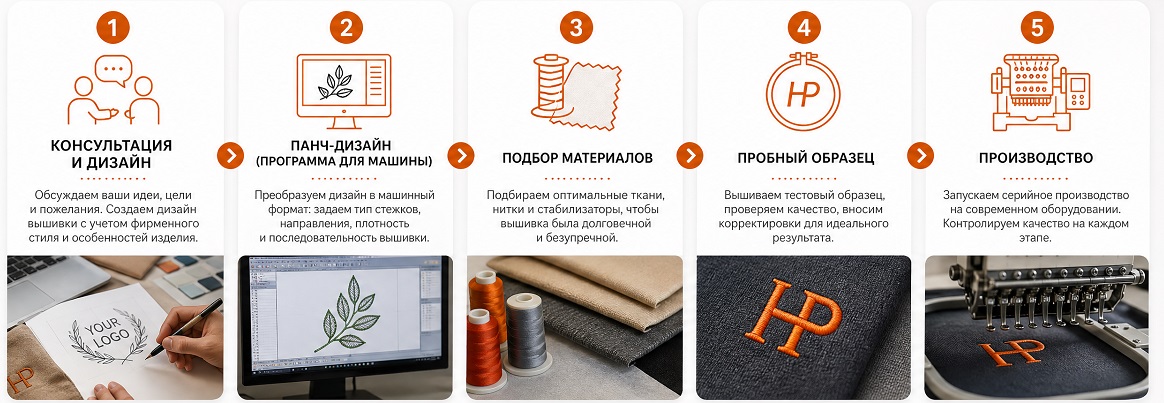 1

КОНСУЛЬТАЦИЯ И ДИЗАЙН

Обсуждаем ваши идеи, цели и пожелания. Создаем дизайн вышивки с учетом фирменного стиля и особенностей изделия.

YOUR LOGO

HP

2

ПАНЧ-ДИЗАЙН (ПРОГРАММА ДЛЯ МАШИНЫ)

Преобразуем дизайн в машинный формат: задаем тип стежков, направления, плотность и последовательность вышивки.

3

ПОДБОР МАТЕРИАЛОВ

Подбираем оптимальные ткани, нитки и стабилизаторы, чтобы вышивка была долговечной и безупречной.

4

HP

ПРОБНЫЙ ОБРАЗЕЦ

Вышиваем тестовый образец, проверяем качество, вносим корректировки для идеального результата.

HP

5

ПРОИЗВОДСТВО

Запускаем серийное производство на современном оборудовании. Контролируем качество на каждом этапе.

HP